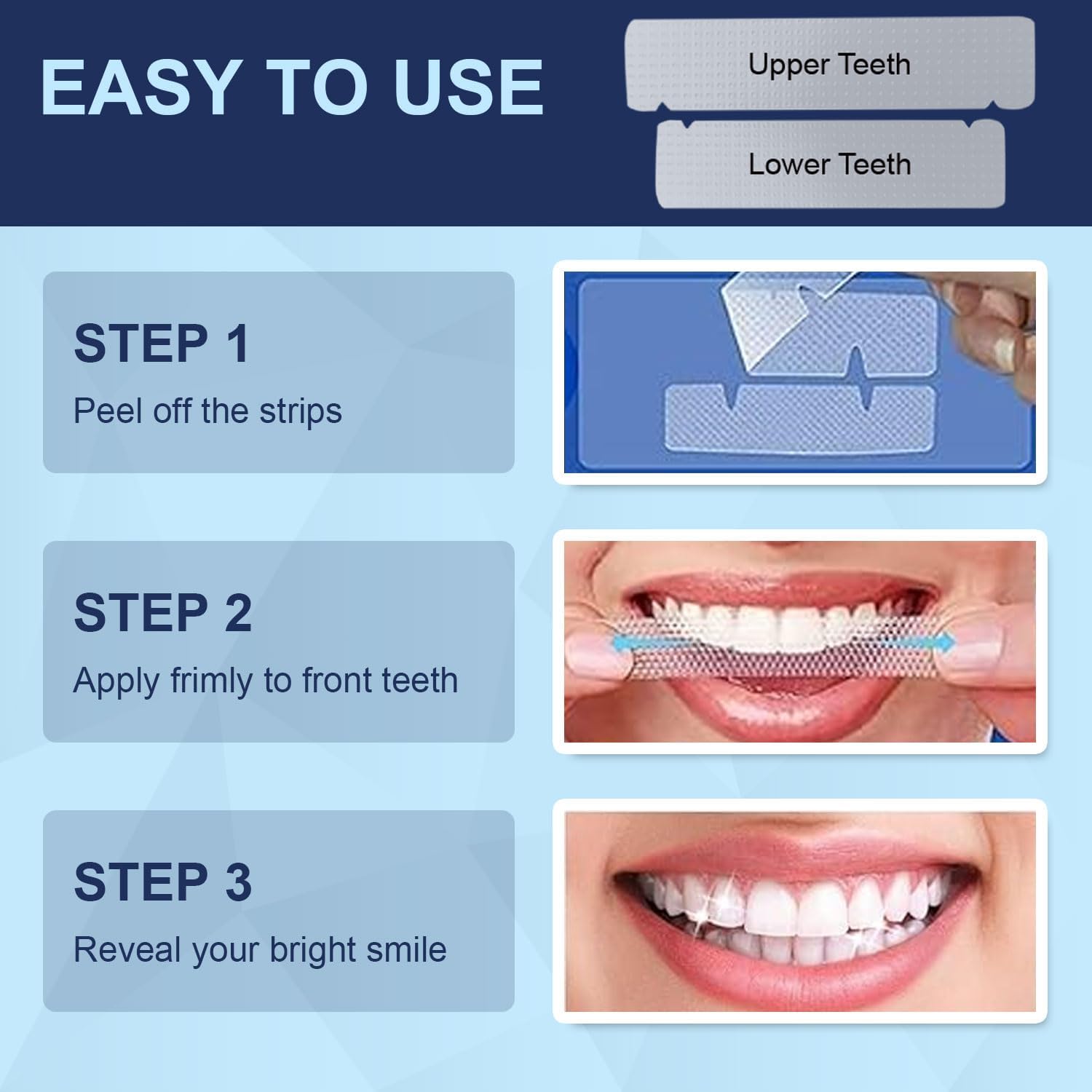 EASY TO USE

Upper Teeth

Lower Teeth

STEP 1

Peel off the strips

STEP 2

Apply frimly to front teeth

STEP 3

Reveal your bright smile