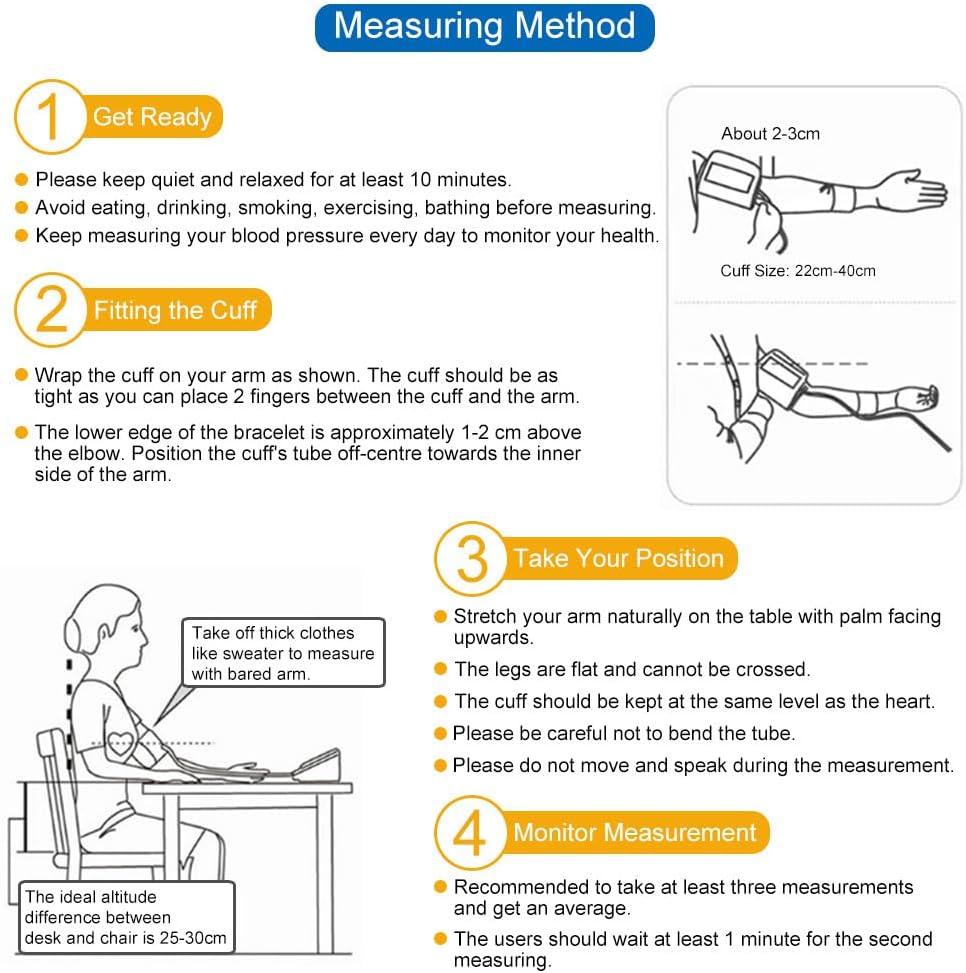 Measuring Method

1 Get Ready

Please keep quiet and relaxed for at least 10 minutes.
Avoid eating, drinking, smoking, exercising, bathing before measuring.
Keep measuring your blood pressure every day to monitor your health.

About 2-3cm

Cuff Size: 22cm-40cm

2 Fitting the Cuff

Wrap the cuff on your arm as shown. The cuff should be as tight as you can place 2 fingers between the cuff and the arm.

The lower edge of the bracelet is approximately 1-2 cm above the elbow. Position the cuff's tube off-centre towards the inner side of the arm.

Take off thick clothes like sweater to measure with bared arm.

The ideal altitude difference between desk and chair is 25-30cm

3 Take Your Position

Stretch your arm naturally on the table with palm facing upwards.
The legs are flat and cannot be crossed.
The cuff should be kept at the same level as the heart.
Please be careful not to bend the tube.
Please do not move and speak during the measurement.

4 Monitor Measurement

Recommended to take at least three measurements and get an average.
The users should wait at least 1 minute for the second measuring.