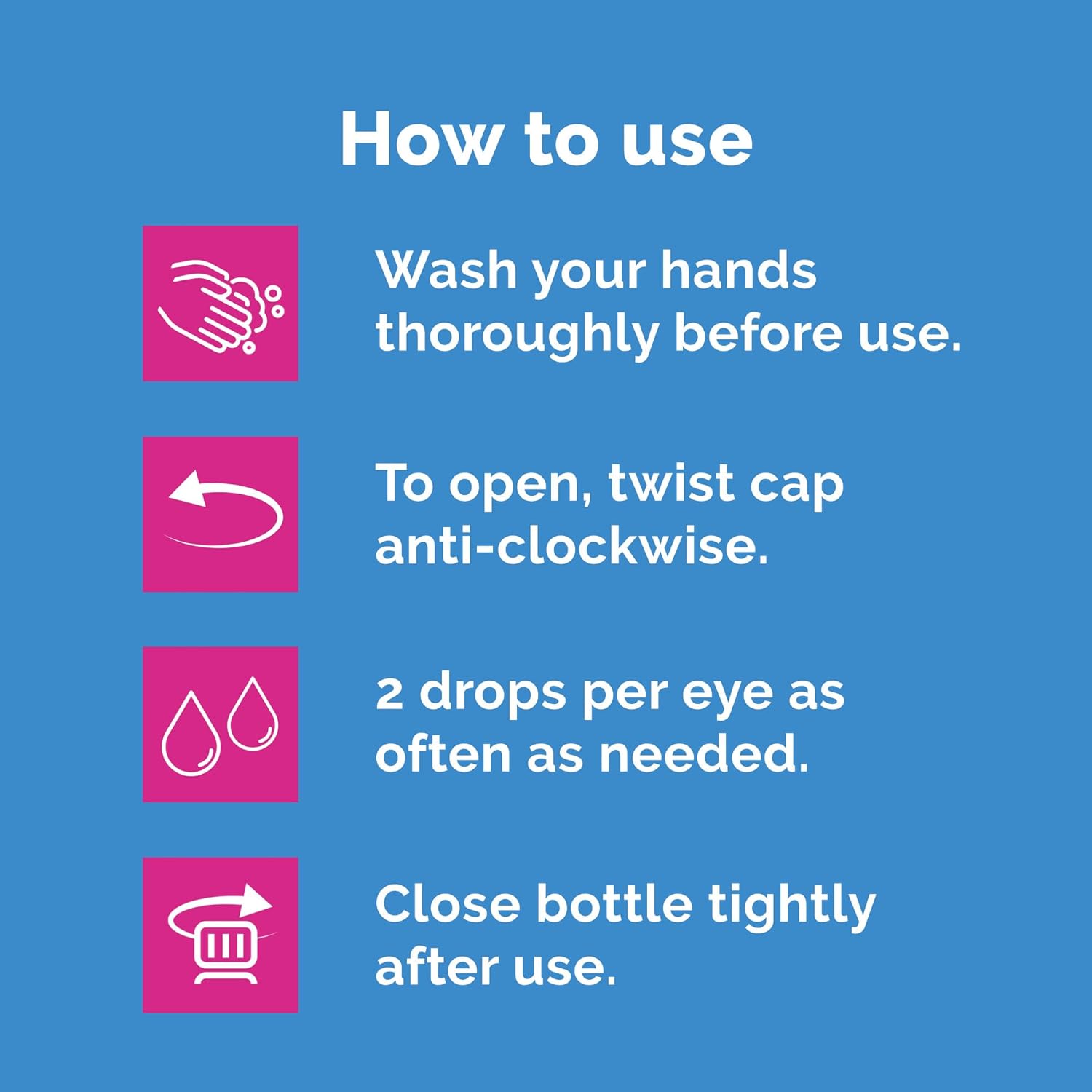 How to use

Wash your hands thoroughly before use.

To open, twist cap anti-clockwise.

2 drops per eye as often as needed.

Close bottle tightly after use.