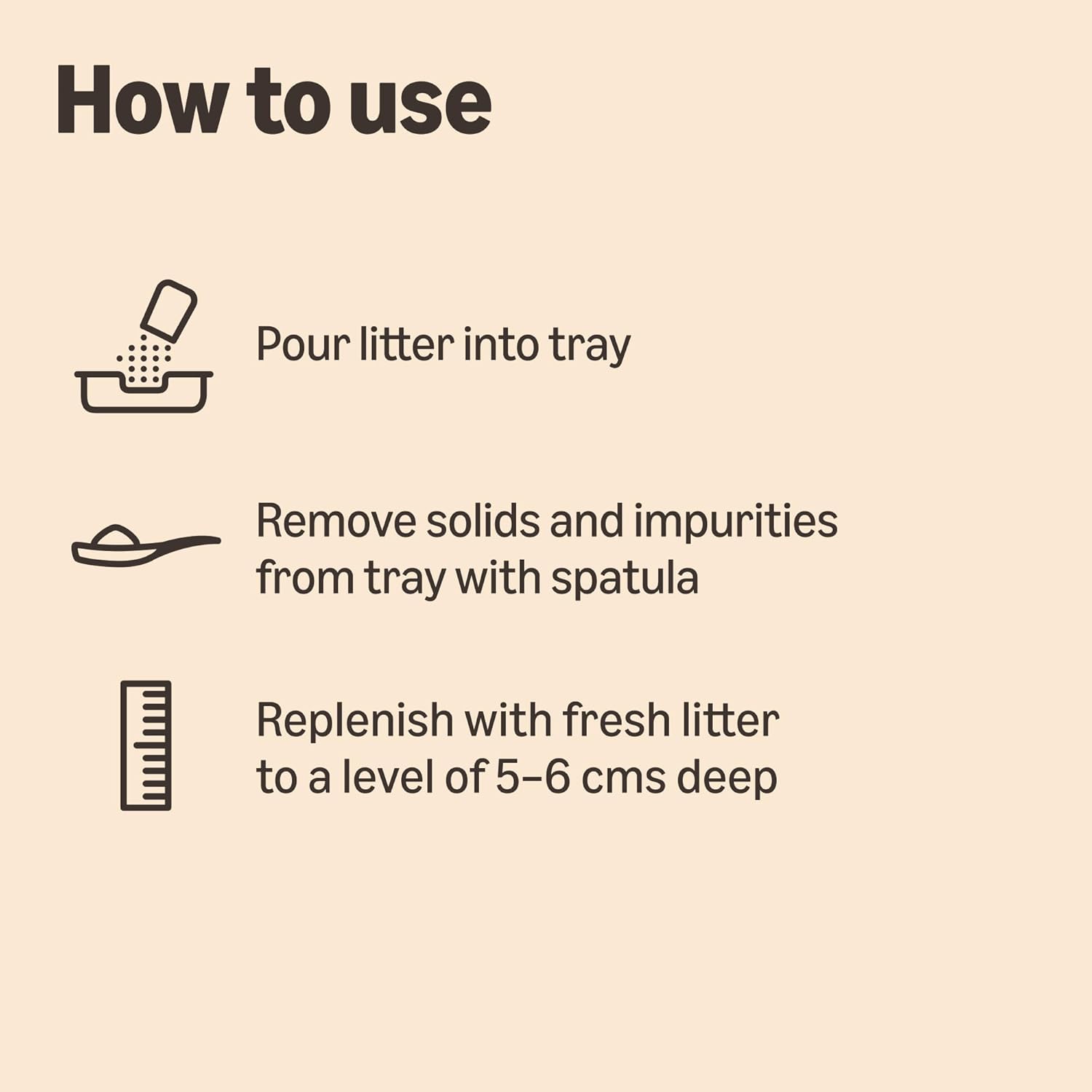 How to use

Pour litter into tray

Remove solids and impurities from tray with spatula

Replenish with fresh litter to a level of 5–6 cms deep